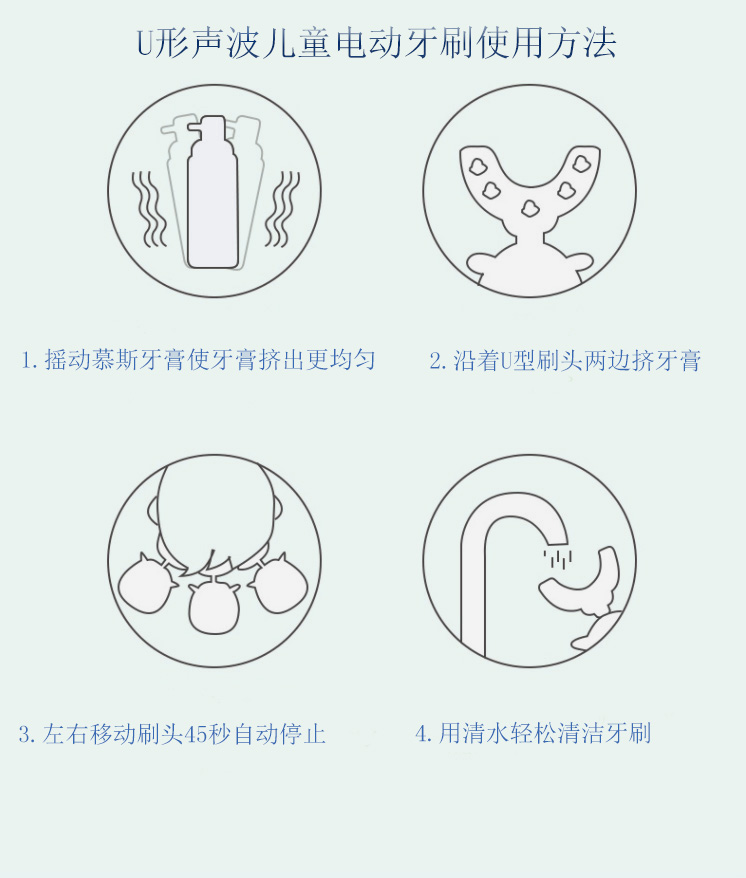 U形声波儿童电动牙刷使用方法

1. 摇动慕斯牙膏使牙膏挤出更均匀

2. 沿着U型刷头两边挤牙膏

3. 左右移动刷头45秒自动停止

4. 用清水轻松清洁牙刷