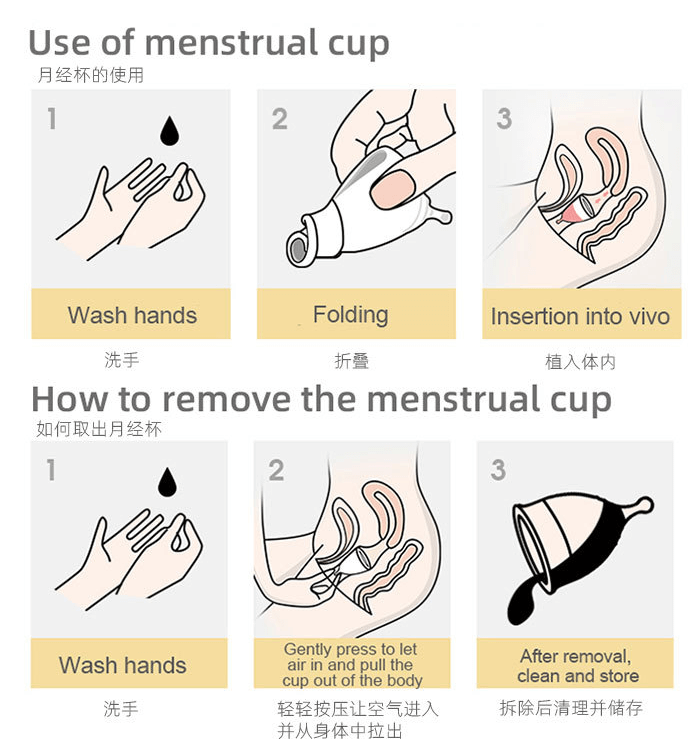 Use of menstrual cup
月经杯的使用

1
Wash hands
洗手

2
Folding
折叠

3
Insertion into vivo
植入体内

How to remove the menstrual cup
如何取出月经杯

1
Wash hands
洗手

2
Gently press to let air in and pull the cup out of the body
轻轻按压让空气进入并从身体中拉出

3
After removal, clean and store
拆除后清理并储存